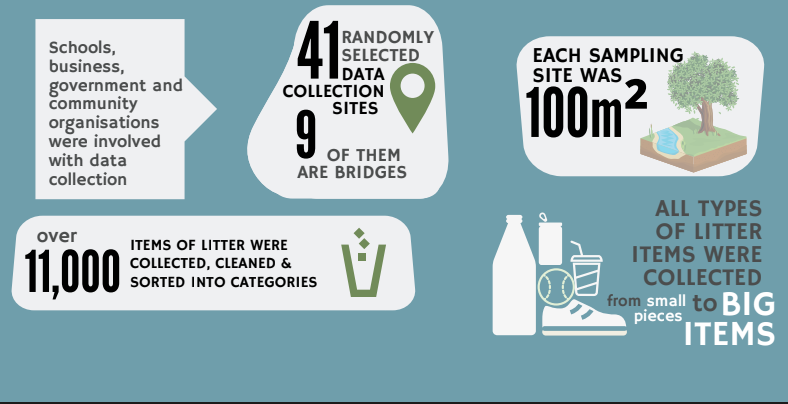 Schools, business, government and community organisations were involved with data collection

41 RANDOMLY SELECTED DATA COLLECTION SITES

9 OF THEM ARE BRIDGES

EACH SAMPLING SITE WAS $100m^2$

over 11,000 ITEMS OF LITTER WERE COLLECTED, CLEANED & SORTED INTO CATEGORIES

ALL TYPES OF LITTER ITEMS WERE COLLECTED from small pieces to BIG ITEMS